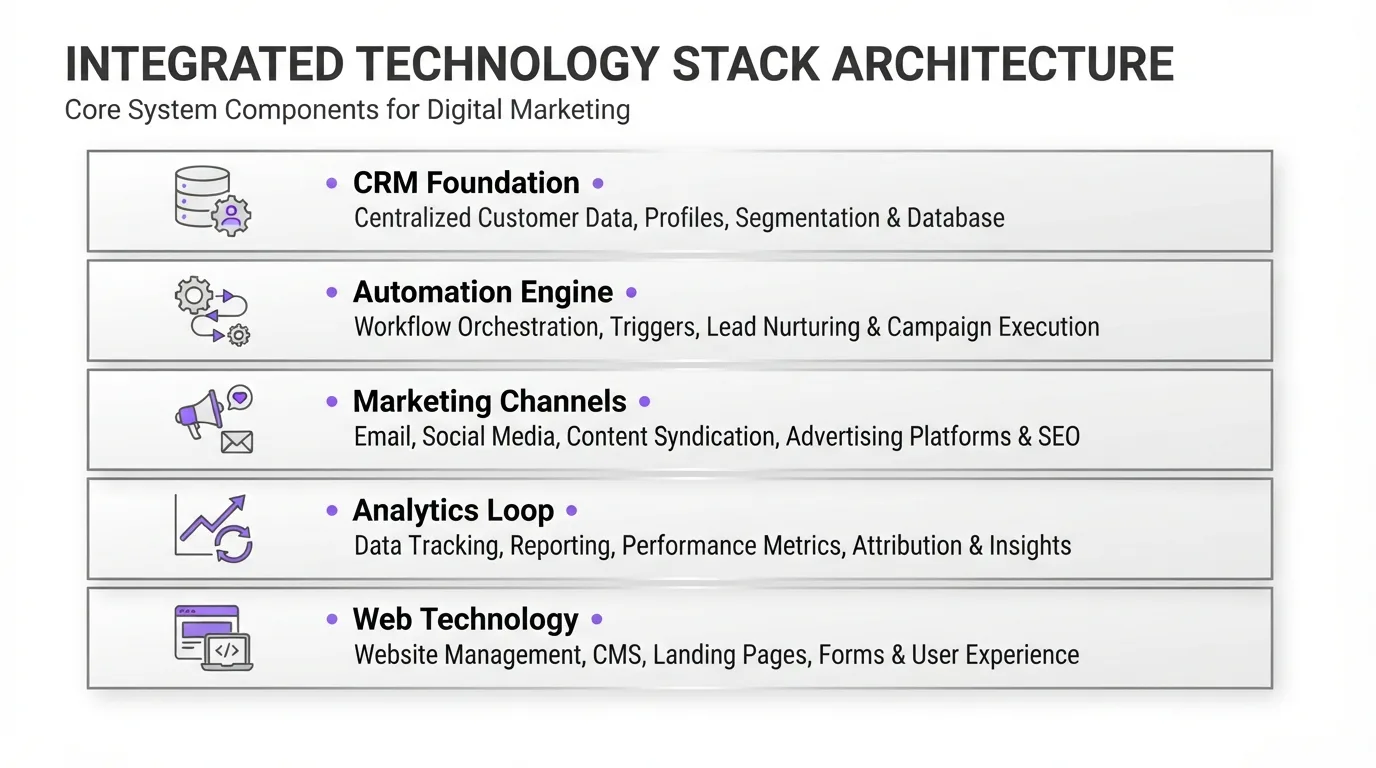 INTEGRATED TECHNOLOGY STACK ARCHITECTURE
Core System Components for Digital Marketing

• CRM Foundation •
Centralized Customer Data, Profiles, Segmentation & Database

• Automation Engine •
Workflow Orchestration, Triggers, Lead Nurturing & Campaign Execution

• Marketing Channels •
Email, Social Media, Content Syndication, Advertising Platforms & SEO

• Analytics Loop •
Data Tracking, Reporting, Performance Metrics, Attribution & Insights

• Web Technology •
Website Management, CMS, Landing Pages, Forms & User Experience